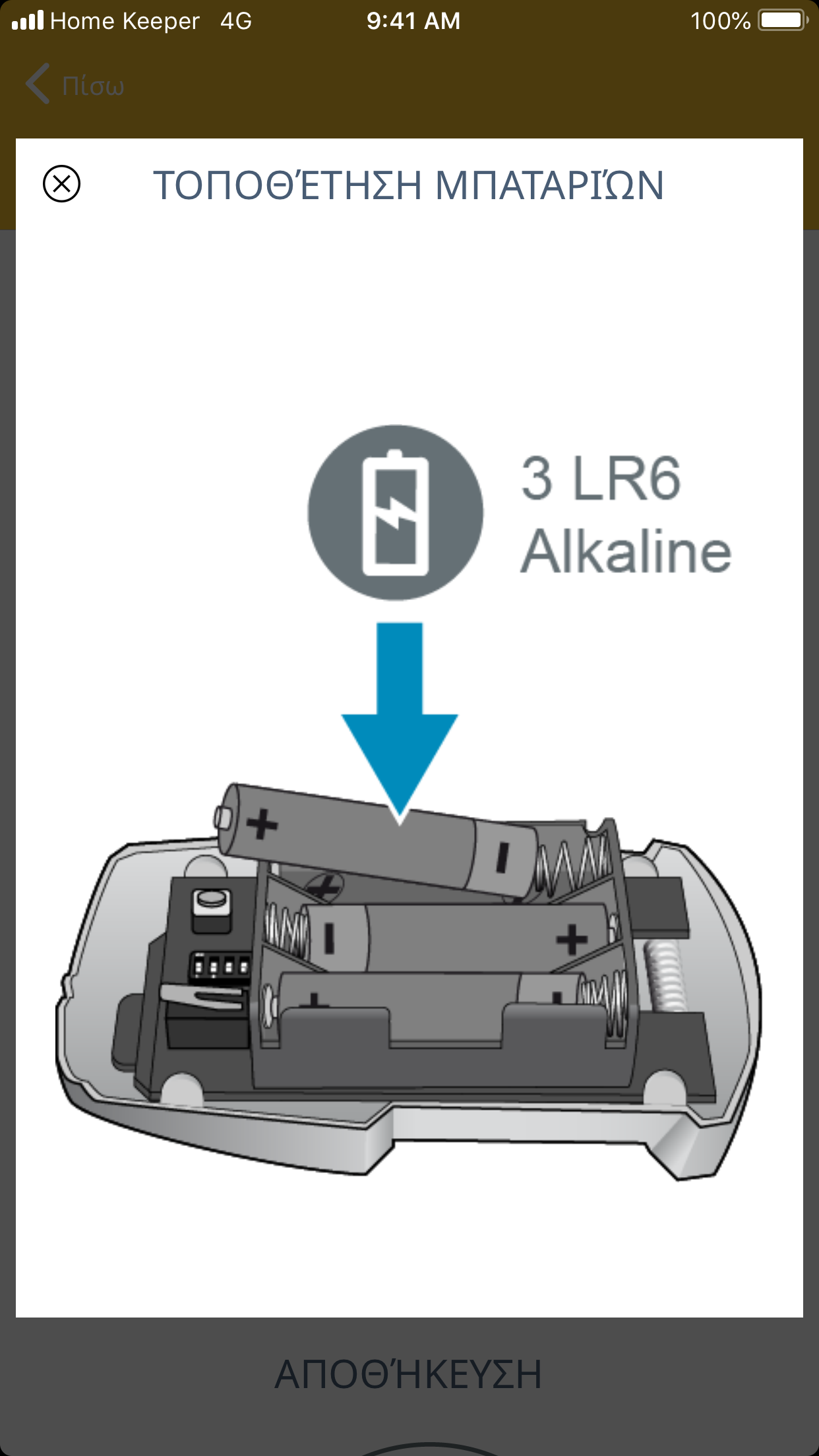 Home Keeper 4G 9:41 AM 100%

Πίσω

ΤΟΠΟΘΈΤΗΣΗ ΜΠΑΤΑΡΙΏΝ

3 LR6
Alkaline

+
-
-
+
+
-

ΑΠΟΘΉΚΕΥΣΗ